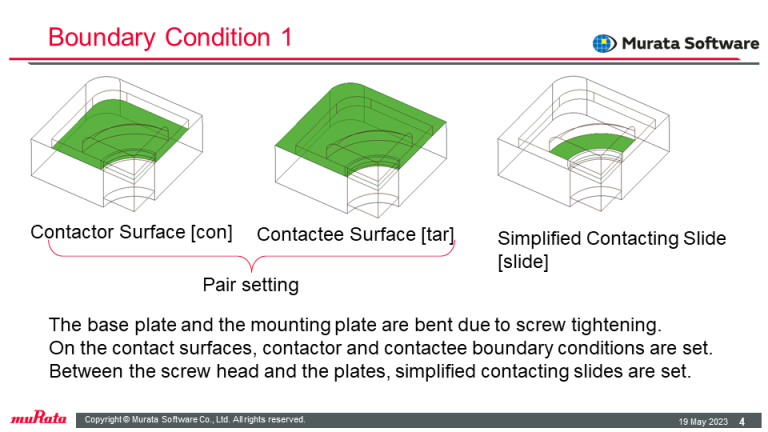 Boundary Condition 1

Murata Software

Contactor Surface [con]

Contactee Surface [tar]

Simplified Contacting Slide [slide]

Pair setting

The base plate and the mounting plate are bent due to screw tightening.
On the contact surfaces, contactor and contactee boundary conditions are set.
Between the screw head and the plates, simplified contacting slides are set.

muRata

Copyright © Murata Software Co., Ltd. All rights reserved.

19 May 2023 4