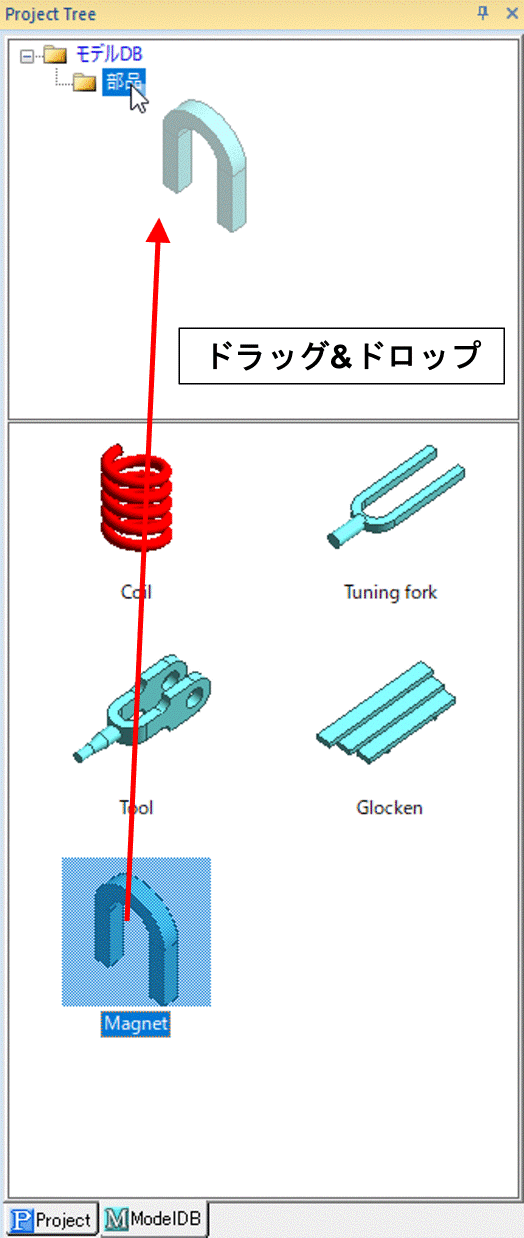 Project Tree

モデルDB
部品

ドラッグ&ドロップ

Coil
Tuning fork
Tool
Glocken
Magnet

Project
ModelDB